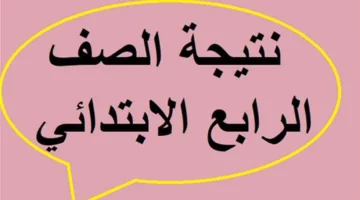 نتيجة الصف
الرابع الابتدائي